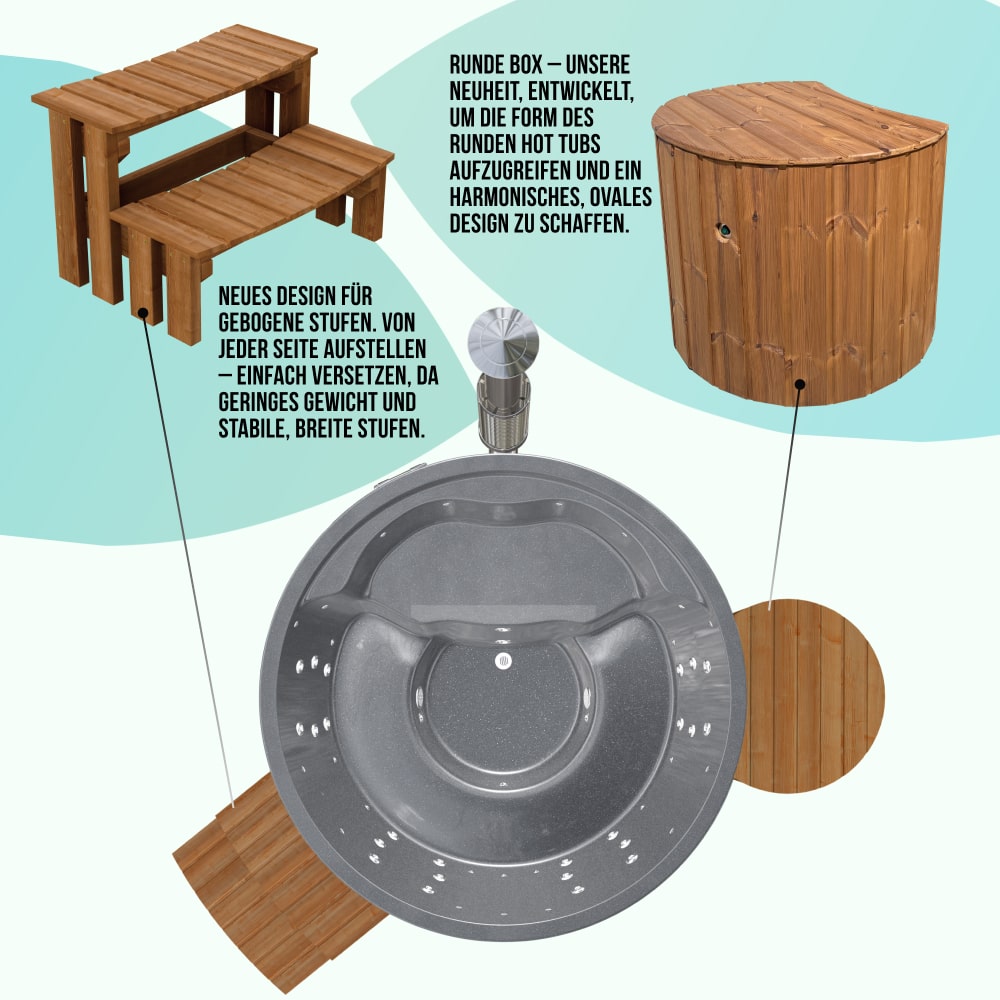 RUNDE BOX – UNSERE NEUHEIT, ENTWICKELT, UM DIE FORM DES RUNDEN HOT TUBS AUFZUGREIFEN UND EIN HARMONISCHES, OVALES DESIGN ZU SCHAFFEN.

NEUES DESIGN FÜR GEBOGENE STUFEN. VON JEDER SEITE AUFSTELLEN – EINFACH VERSETZEN, DA GERINGES GEWICHT UND STABILE, BREITE STUFEN.