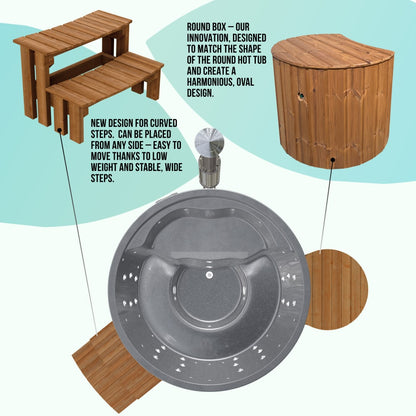 ROUND BOX – OUR INNOVATION, DESIGNED TO MATCH THE SHAPE OF THE ROUND HOT TUB AND CREATE A HARMONIOUS, OVAL DESIGN.

NEW DESIGN FOR CURVED STEPS. CAN BE PLACED FROM ANY SIDE – EASY TO MOVE THANKS TO LOW WEIGHT AND STABLE, WIDE STEPS.