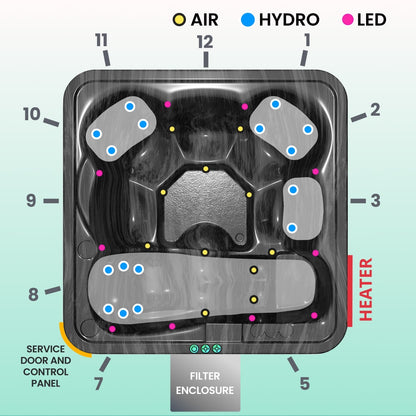 AIR HYDRO LED

11
12
1
10
2
9
3
8
HEATER
SERVICE DOOR AND CONTROL PANEL
7
FILTER ENCLOSURE
5